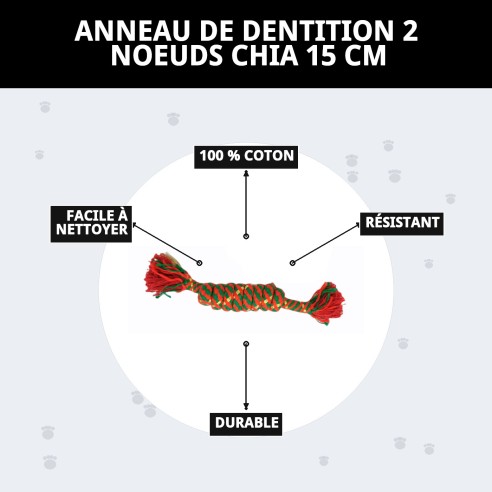 ANNEAU DE DENTITION 2 NOEUDS CHIA 15 CM

100 % COTON

FACILE À NETTOYER

RÉSISTANT

DURABLE