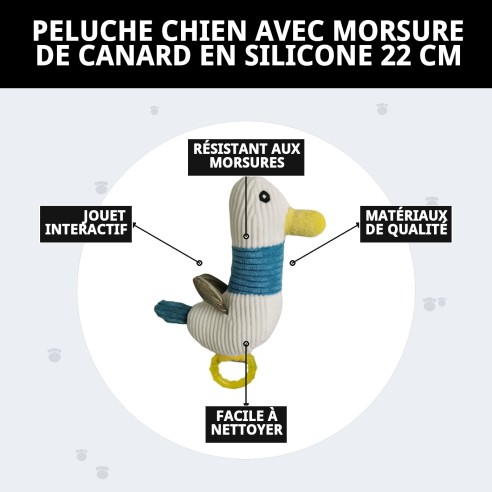 PELUCHE CHIEN AVEC MORSURE DE CANARD EN SILICONE 22 CM

RÉSISTANT AUX MORSURES

JOUET INTERACTIF

MATÉRIAUX DE QUALITÉ

FACILE À NETTOYER