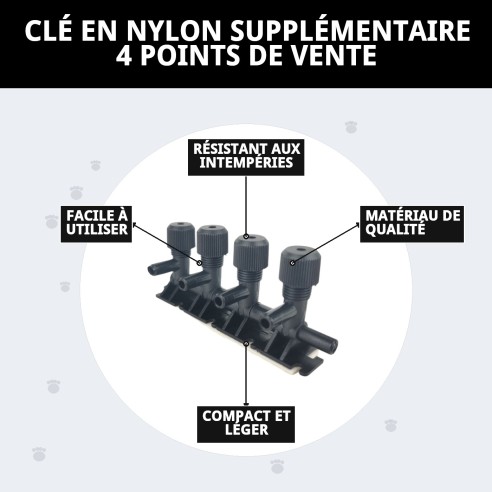 CLÉ EN NYLON SUPPLÉMENTAIRE
4 POINTS DE VENTE

RÉSISTANT AUX INTEMPÉRIES

FACILE À UTILISER

MATÉRIAU DE QUALITÉ

COMPACT ET LÉGER