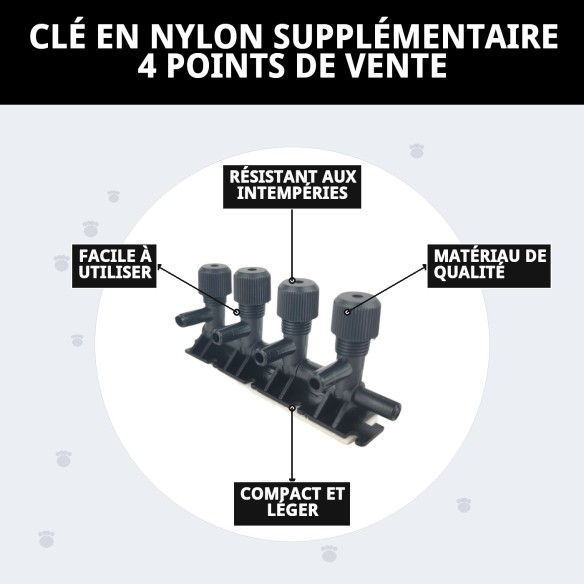 CLÉ EN NYLON SUPPLÉMENTAIRE 4 POINTS DE VENTE

RÉSISTANT AUX INTEMPÉRIES

FACILE À UTILISER

MATÉRIAU DE QUALITÉ

COMPACT ET LÉGER