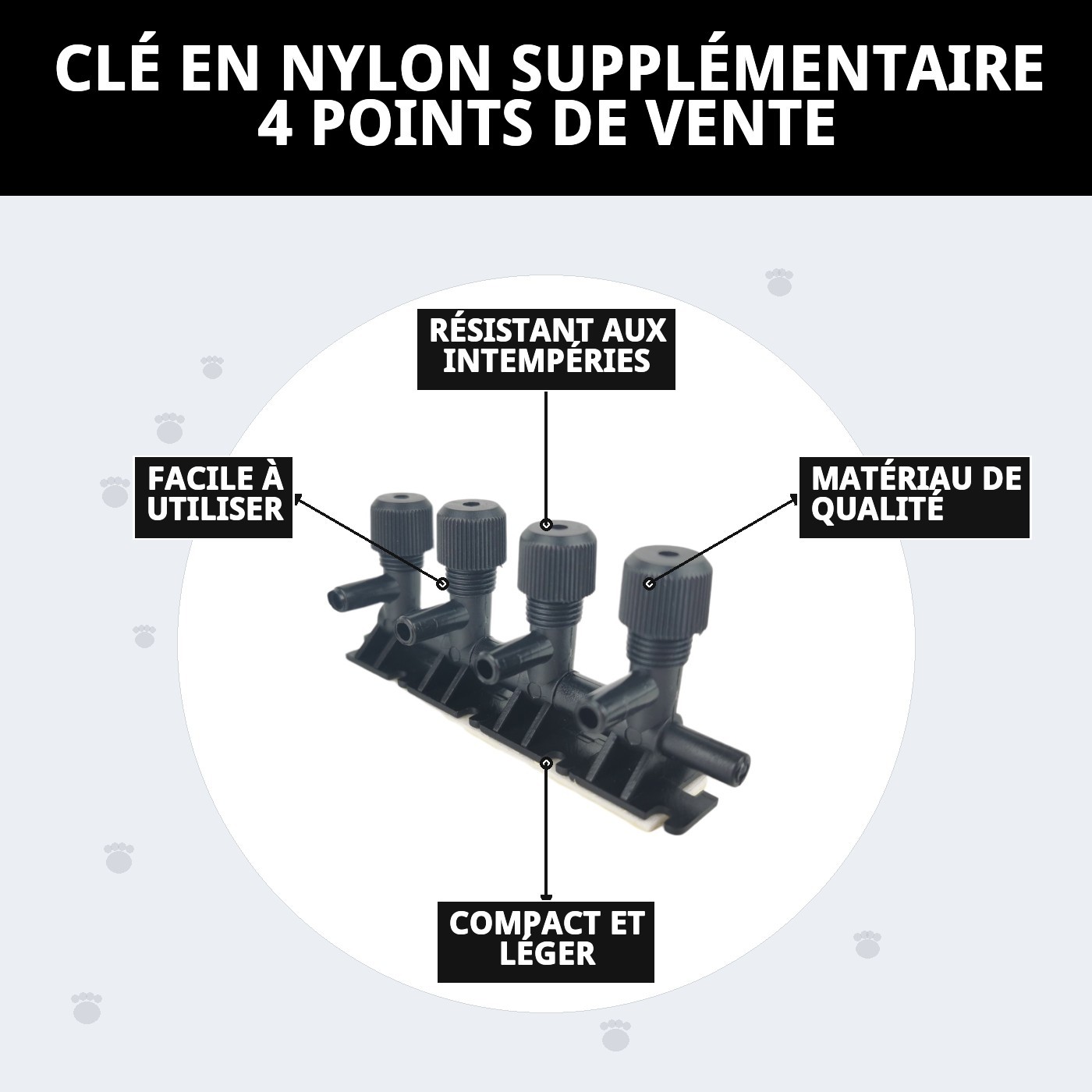 CLÉ EN NYLON SUPPLÉMENTAIRE 4 POINTS DE VENTE

RÉSISTANT AUX INTEMPÉRIES

FACILE À UTILISER

MATÉRIAU DE QUALITÉ

COMPACT ET LÉGER