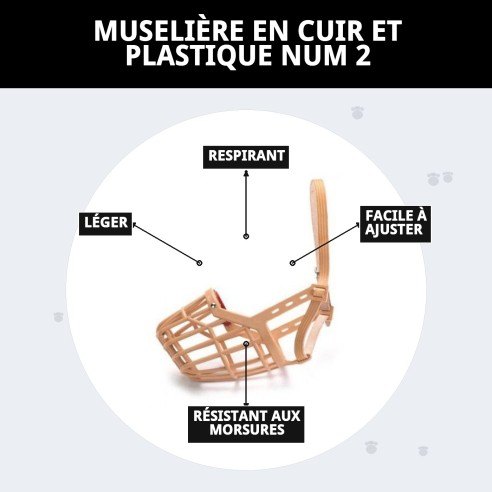 MUSELIÈRE EN CUIR ET PLASTIQUE NUM 2

RESPIRANT

LÉGER

FACILE À AJUSTER

RÉSISTANT AUX MORSURES