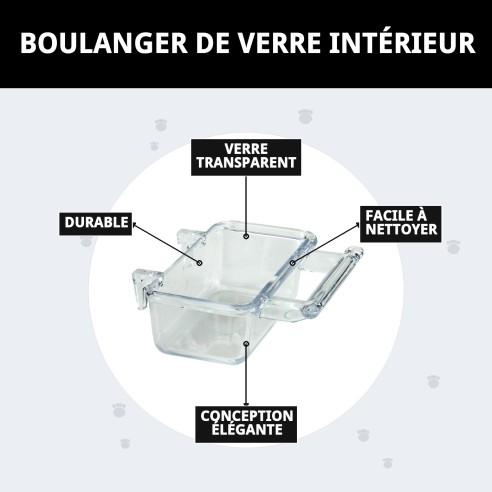 BOULANGER DE VERRE INTÉRIEUR

VERRE TRANSPARENT

DURABLE

FACILE À NETTOYER

CONCEPTION ÉLÉGANTE