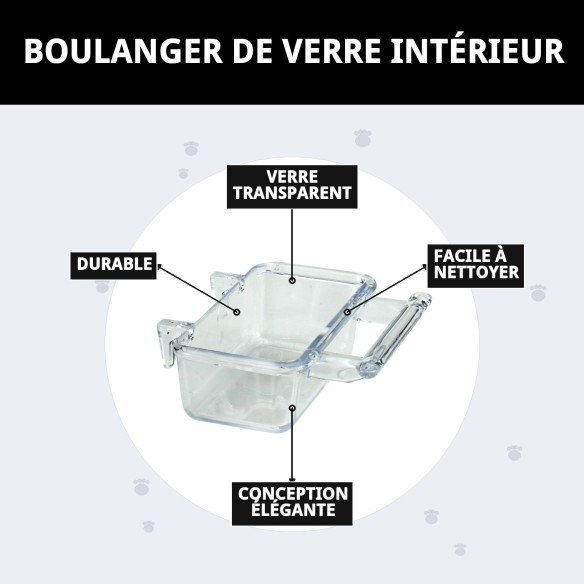 BOULANGER DE VERRE INTÉRIEUR

VERRE TRANSPARENT

DURABLE

FACILE À NETTOYER

CONCEPTION ÉLÉGANTE