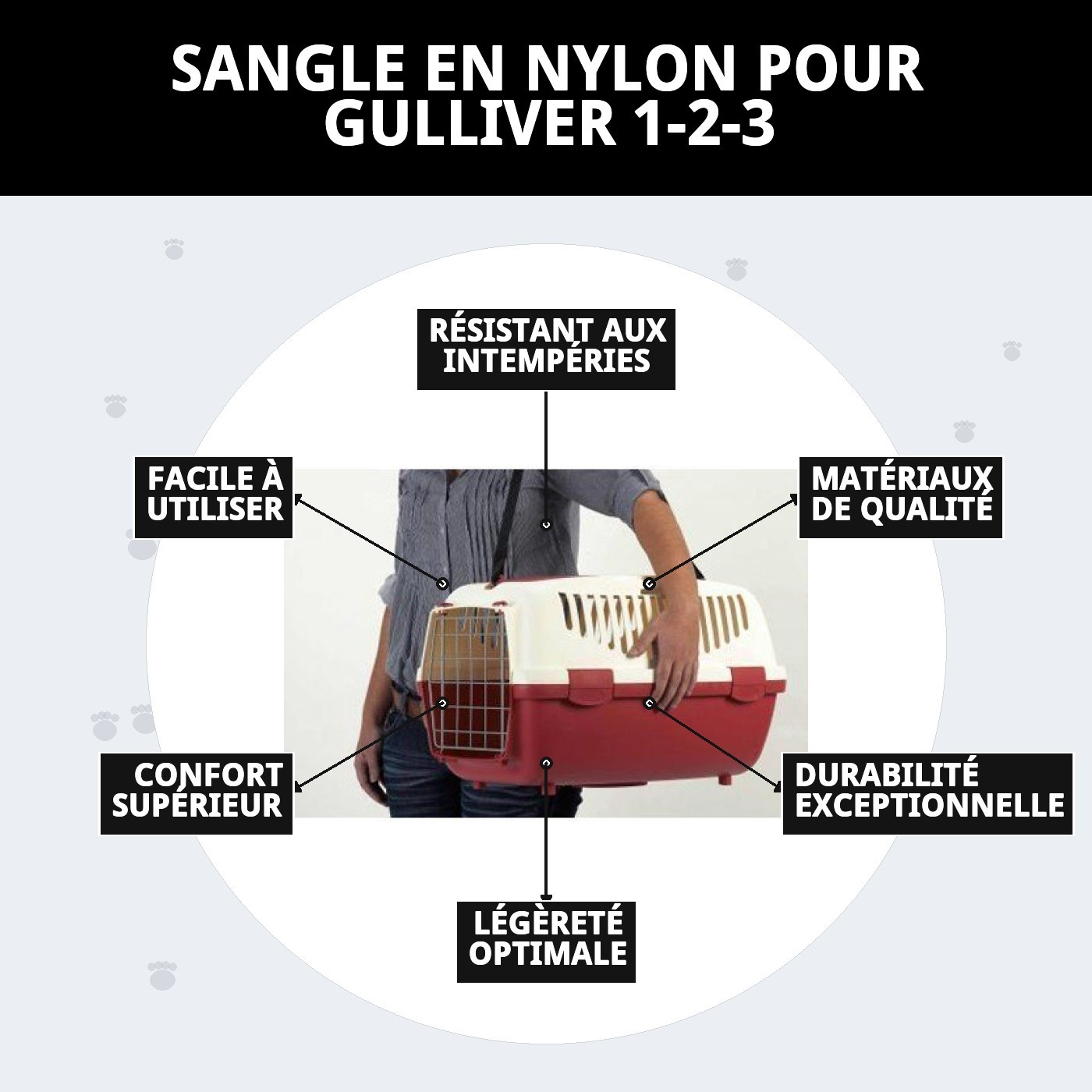 SANGLE EN NYLON POUR GULLIVER 1-2-3

RÉSISTANT AUX INTEMPÉRIES

FACILE À UTILISER

MATÉRIAUX DE QUALITÉ

CONFORT SUPÉRIEUR

DURABILITÉ EXCEPTIONNELLE

LÉGÈRETÉ OPTIMALE