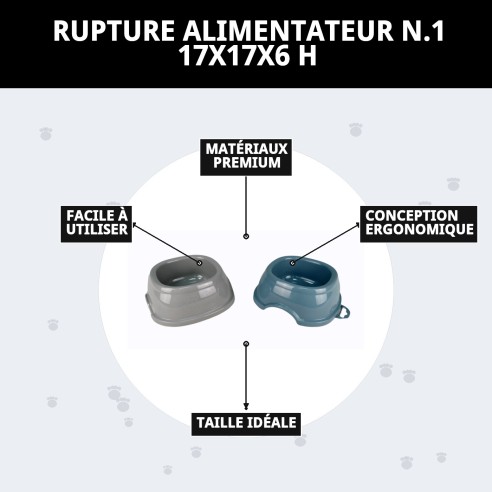 RUPTURE ALIMENTATEUR N.1
17X17X6 H

MATÉRIAUX PREMIUM

FACILE À UTILISER

CONCEPTION ERGONOMIQUE

TAILLE IDÉALE