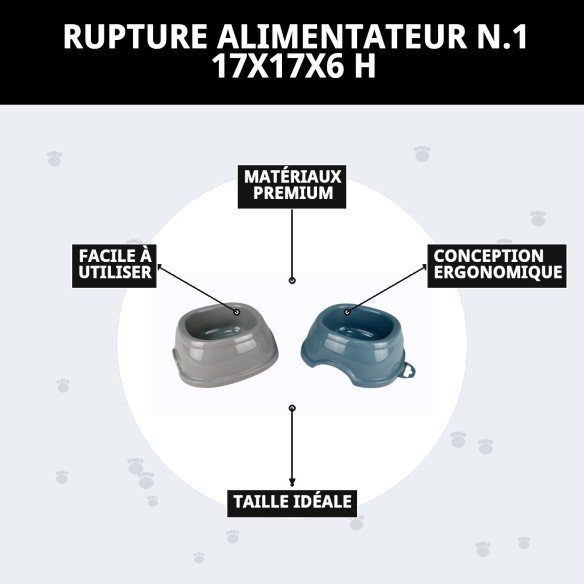 RUPTURE ALIMENTATEUR N.1
17X17X6 H

MATÉRIAUX PREMIUM

FACILE À UTILISER

CONCEPTION ERGONOMIQUE

TAILLE IDÉALE