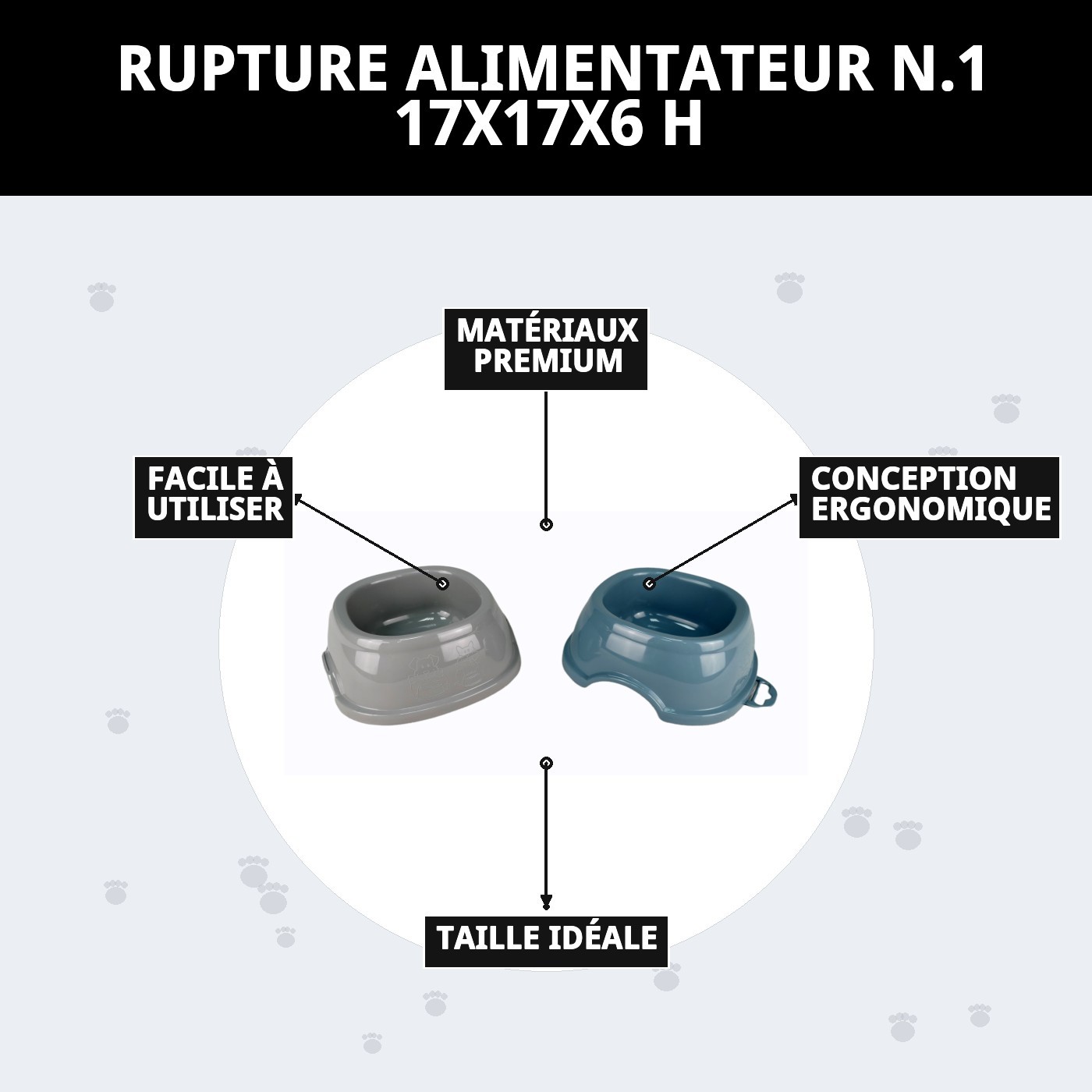 RUPTURE ALIMENTATEUR N.1
17X17X6 H

MATÉRIAUX PREMIUM

FACILE À UTILISER

CONCEPTION ERGONOMIQUE

TAILLE IDÉALE