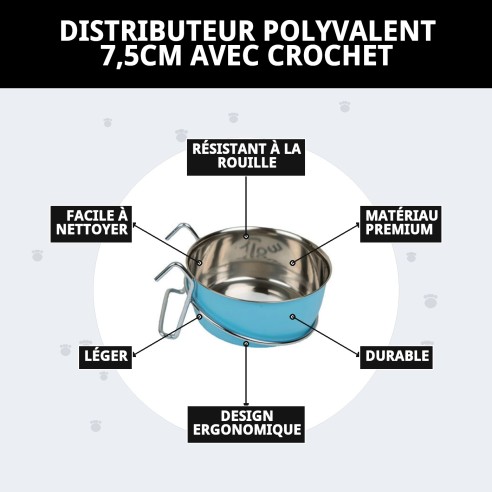 DISTRIBUTEUR POLYVALENT 7,5CM AVEC CROCHET

RÉSISTANT À LA ROUILLE

FACILE À NETTOYER

MATÉRIAU PREMIUM

LÉGER

DURABLE

DESIGN ERGONOMIQUE