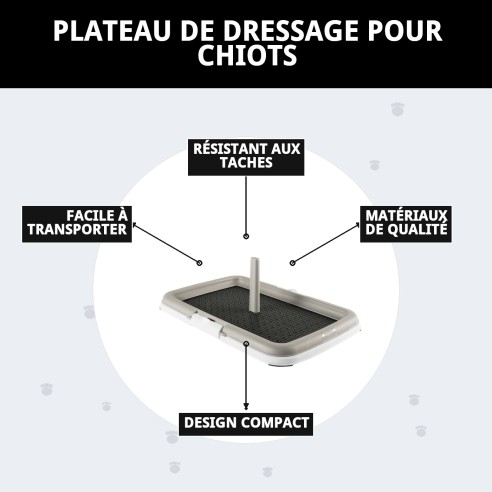 PLATEAU DE DRESSAGE POUR CHIOTS

RÉSISTANT AUX TACHES

FACILE À TRANSPORTER

MATÉRIAUX DE QUALITÉ

DESIGN COMPACT