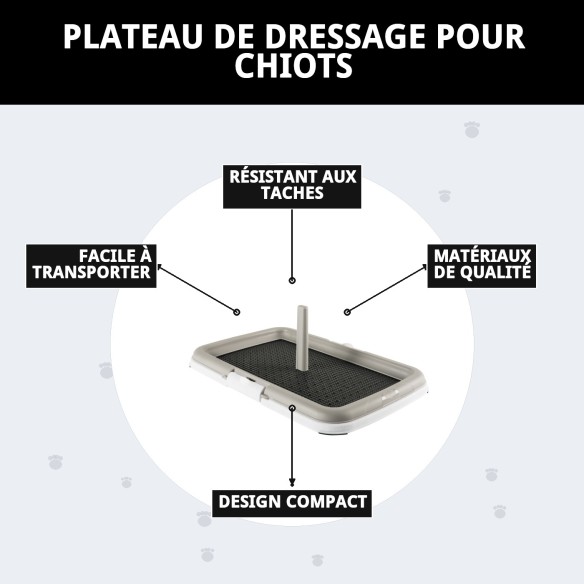 PLATEAU DE DRESSAGE POUR CHIOTS

RÉSISTANT AUX TACHES

FACILE À TRANSPORTER

MATÉRIAUX DE QUALITÉ

DESIGN COMPACT