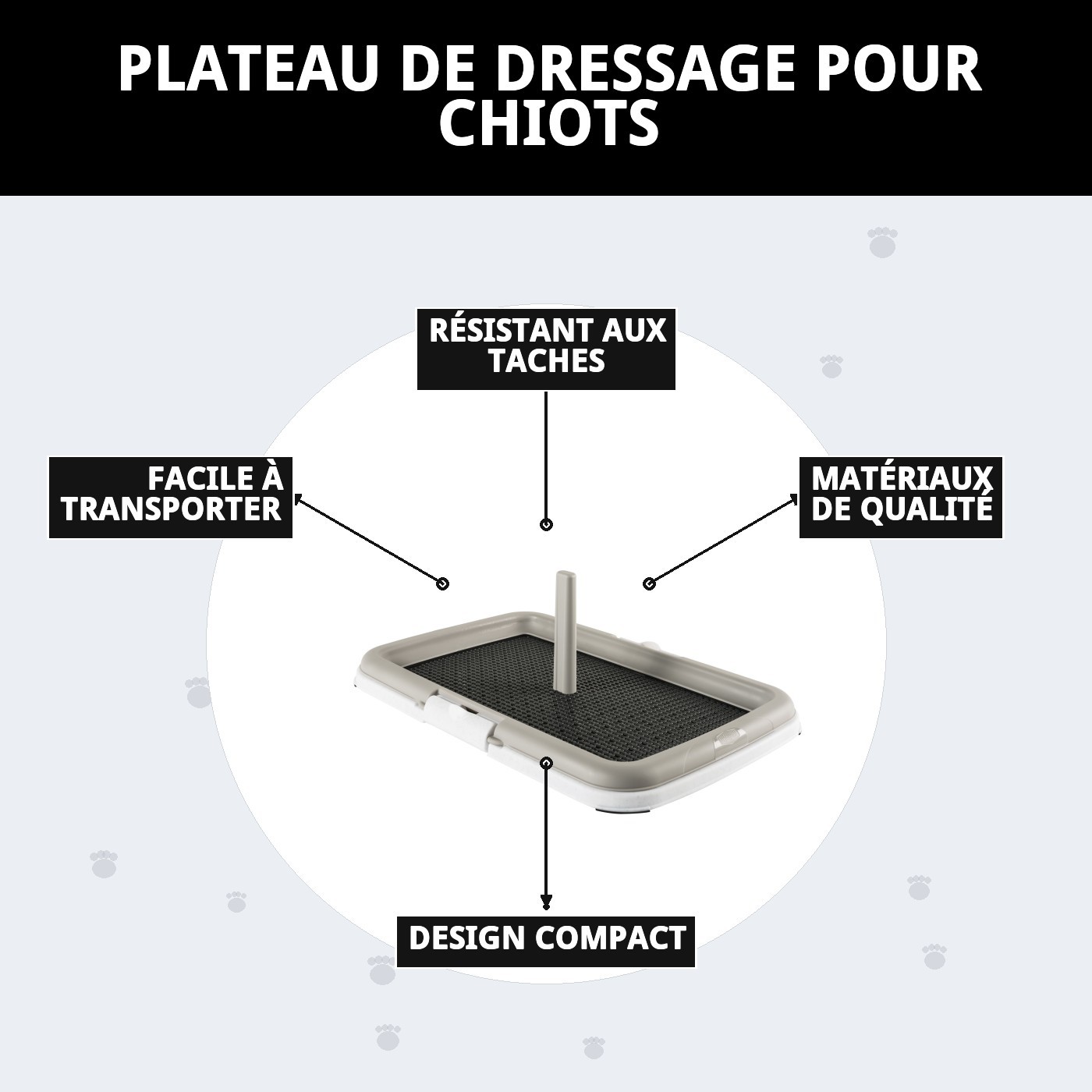 PLATEAU DE DRESSAGE POUR CHIOTS

RÉSISTANT AUX TACHES

FACILE À TRANSPORTER

MATÉRIAUX DE QUALITÉ

DESIGN COMPACT